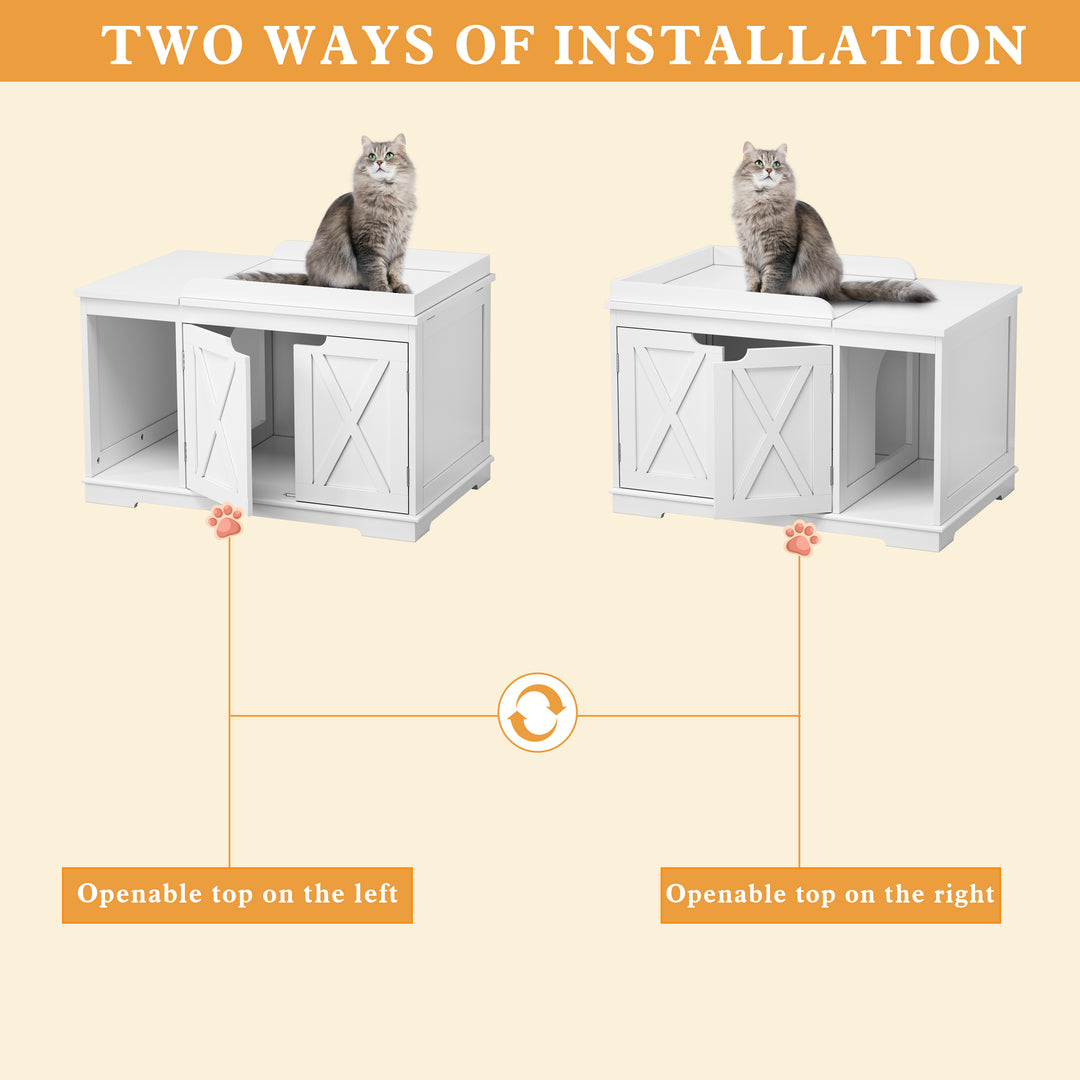 TWO WAYS OF INSTALLATION

Openable top on the left

Openable top on the right